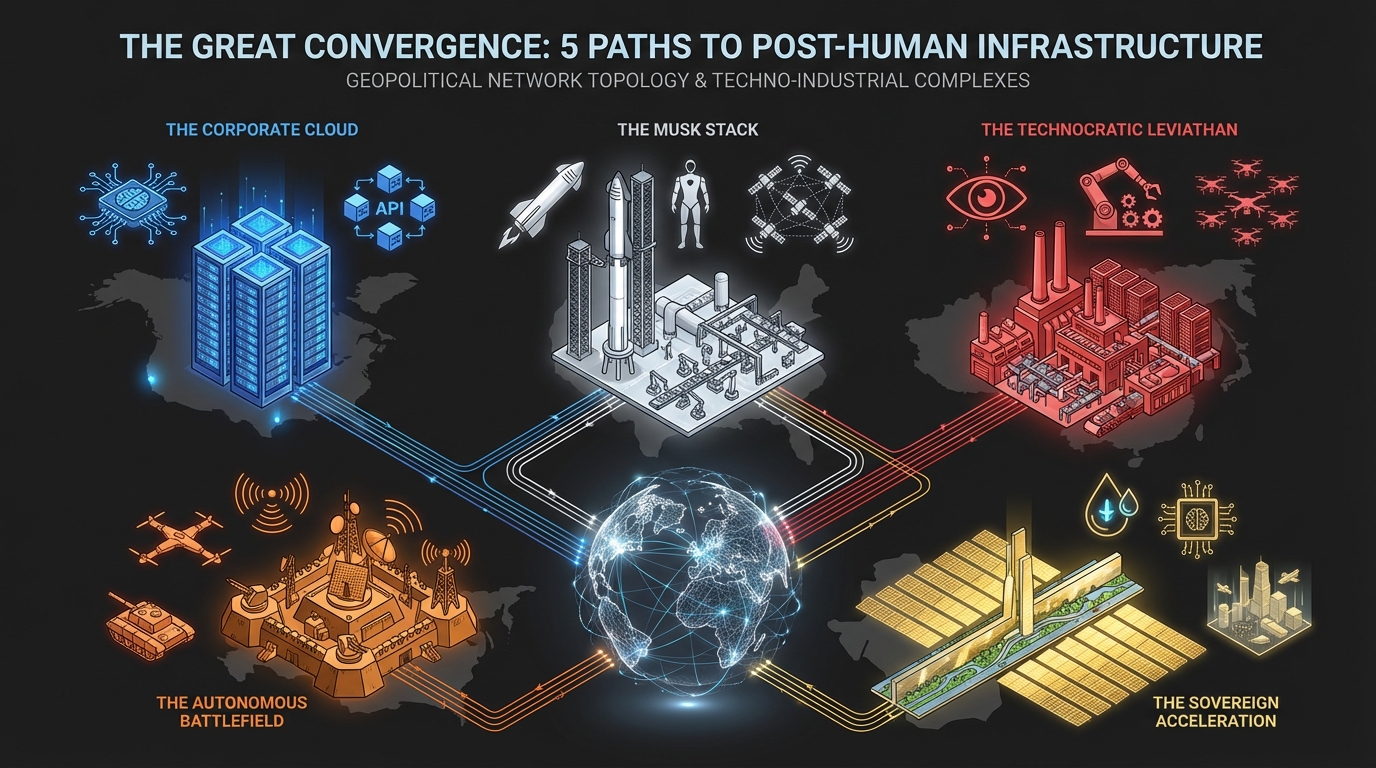 THE GREAT CONVERGENCE: 5 PATHS TO POST-HUMAN INFRASTRUCTURE
GEOPOLITICAL NETWORK TOPOLOGY & TECHNO-INDUSTRIAL COMPLEXES

THE CORPORATE CLOUD

API

THE MUSK STACK

THE TECHNOCRATIC LEVIATHAN

THE AUTONOMOUS BATTLEFIELD

THE SOVEREIGN ACCELERATION